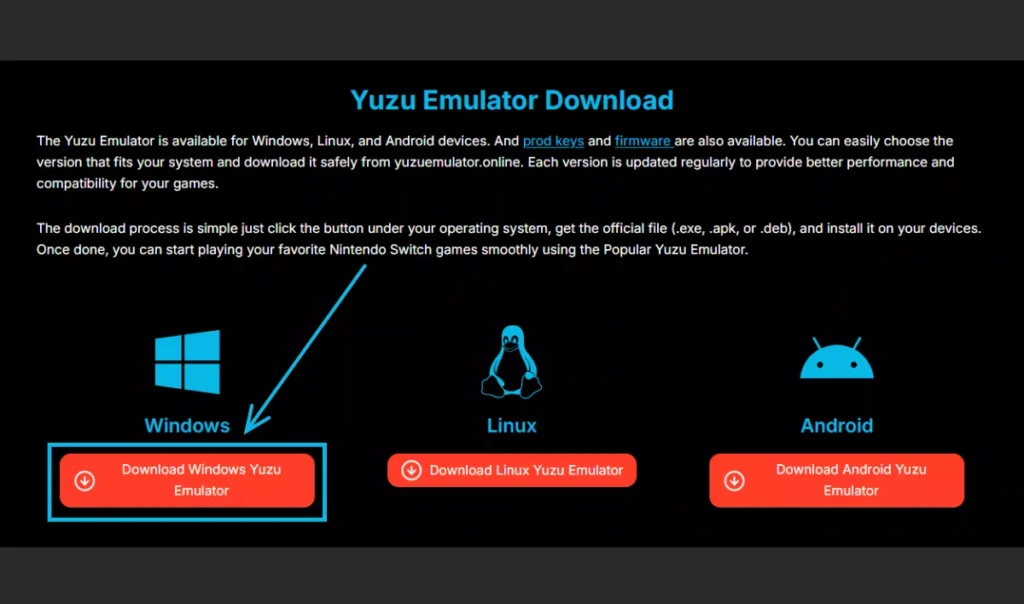 Yuzu Emulator Download

The Yuzu Emulator is available for Windows, Linux, and Android devices. And prod keys and firmware are also available. You can easily choose the version that fits your system and download it safely from yuzuemulator.online. Each version is updated regularly to provide better performance and compatibility for your games.

The download process is simple just click the button under your operating system, get the official file (.exe, .apk, or .deb), and install it on your devices. Once done, you can start playing your favorite Nintendo Switch games smoothly using the Popular Yuzu Emulator.

Windows

Download Windows Yuzu Emulator

Linux

Download Linux Yuzu Emulator

Android

Download Android Yuzu Emulator