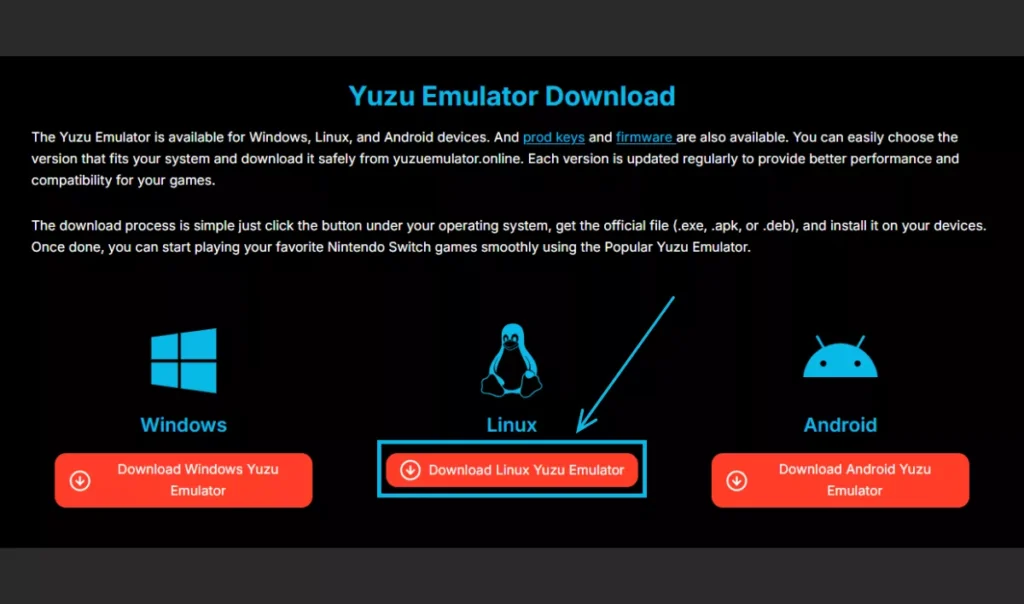 Yuzu Emulator Download

The Yuzu Emulator is available for Windows, Linux, and Android devices. And prod keys and firmware are also available. You can easily choose the version that fits your system and download it safely from yuzuemulator.online. Each version is updated regularly to provide better performance and compatibility for your games.

The download process is simple just click the button under your operating system, get the official file (.exe, .apk, or .deb), and install it on your devices. Once done, you can start playing your favorite Nintendo Switch games smoothly using the Popular Yuzu Emulator.

Windows

Download Windows Yuzu Emulator

Linux

Download Linux Yuzu Emulator

Android

Download Android Yuzu Emulator