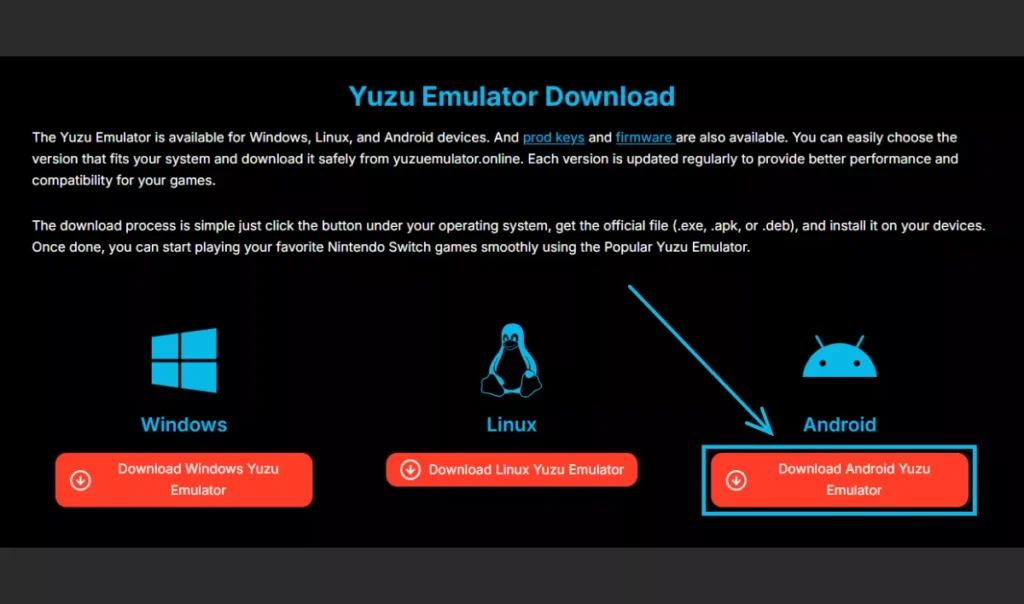 Yuzu Emulator Download

The Yuzu Emulator is available for Windows, Linux, and Android devices. And prod keys and firmware are also available. You can easily choose the version that fits your system and download it safely from yuzuemulator.online. Each version is updated regularly to provide better performance and compatibility for your games.

The download process is simple just click the button under your operating system, get the official file (.exe, .apk, or .deb), and install it on your devices. Once done, you can start playing your favorite Nintendo Switch games smoothly using the Popular Yuzu Emulator.

Windows

Download Windows Yuzu Emulator

Linux

Download Linux Yuzu Emulator

Android

Download Android Yuzu Emulator